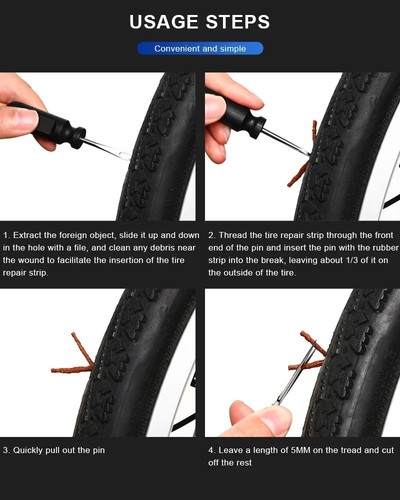 USAGE STEPS

Convenient and simple

1. Extract the foreign object, slide it up and down in the hole with a file, and clean any debris near the wound to facilitate the insertion of the tire repair strip.

2. Thread the tire repair strip through the front end of the pin and insert the pin with the rubber strip into the break, leaving about 1/3 of it on the outside of the tire.

3. Quickly pull out the pin

4. Leave a length of 5MM on the tread and cut off the rest